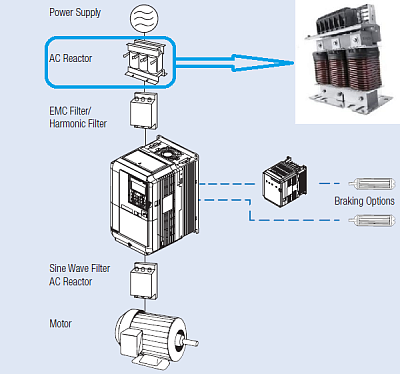 Power Supply

AC Reactor

EMC Filter/
Harmonic Filter

Braking Options

Sine Wave Filter
AC Reactor

Motor