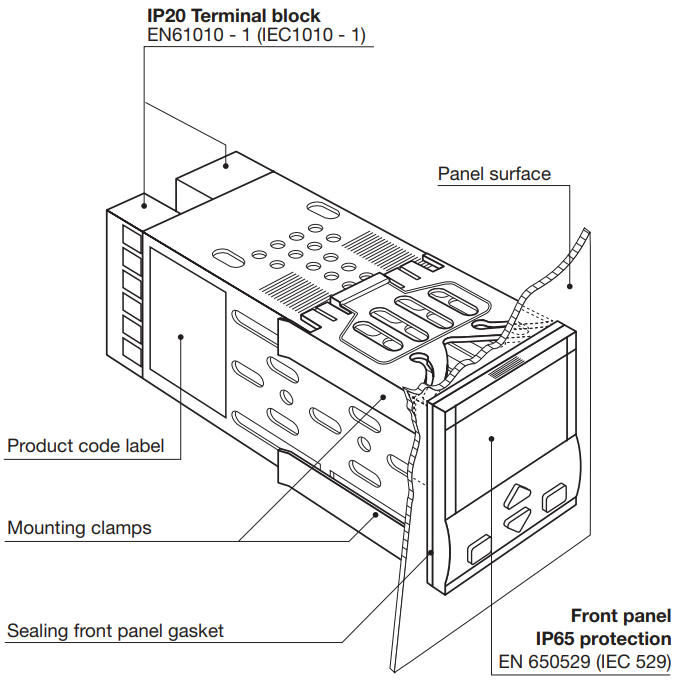 IP20 Terminal block
EN61010 - 1 (IEC1010 - 1)

Panel surface

Product code label

Mounting clamps

Sealing front panel gasket

Front panel
IP65 protection
EN 650529 (IEC 529)