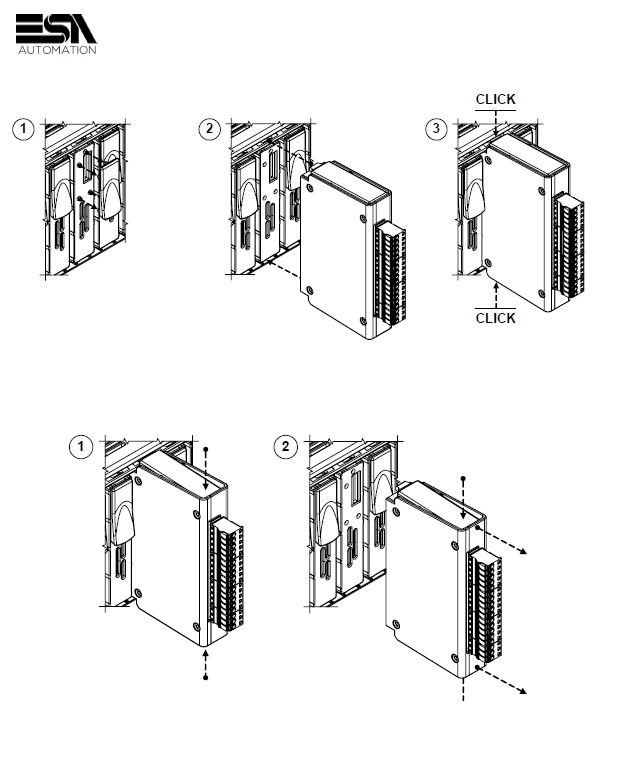 ESA
AUTOMATION

1

2

3

CLICK

CLICK

1

2