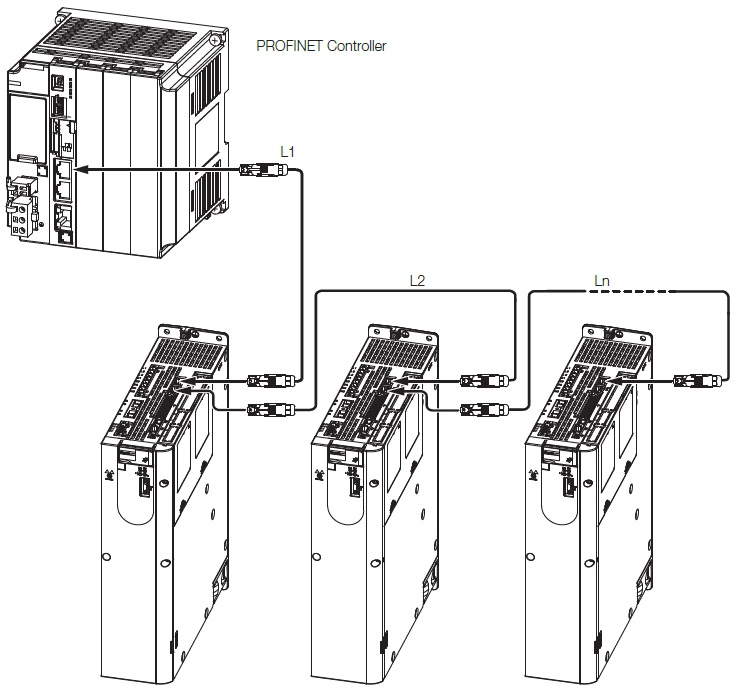 PROFINET Controller

L1

L2

Ln